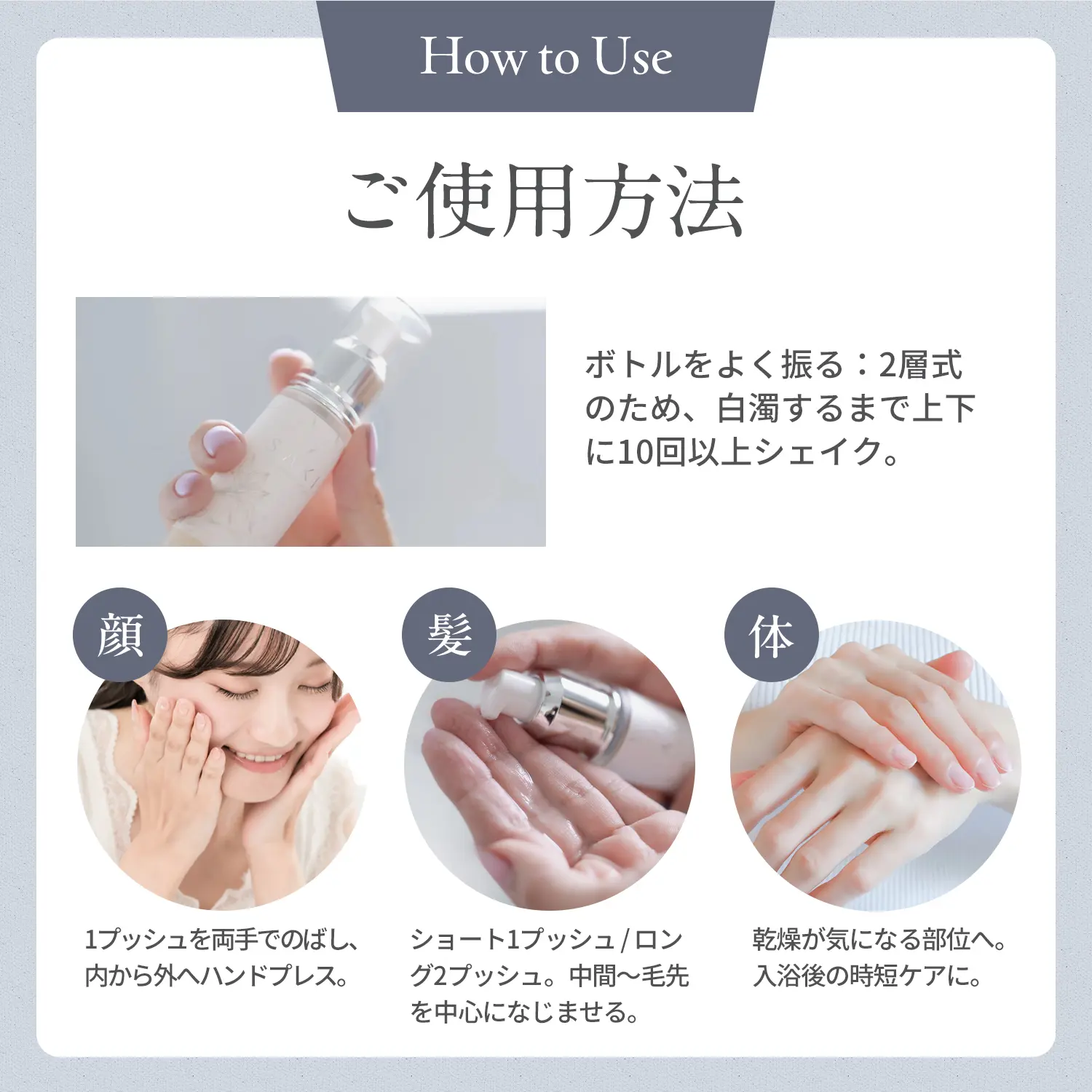 How to Use

ご使用方法

ボトルをよく振る：2層式のため、白濁するまで上下に10回以上シェイク。

顔

1プッシュを両手でのばし、内から外へハンドプレス。

髪

ショート1プッシュ / ロング2プッシュ。中間〜毛先を中心になじませる。

体

乾燥が気になる部位へ。入浴後の時短ケアに。